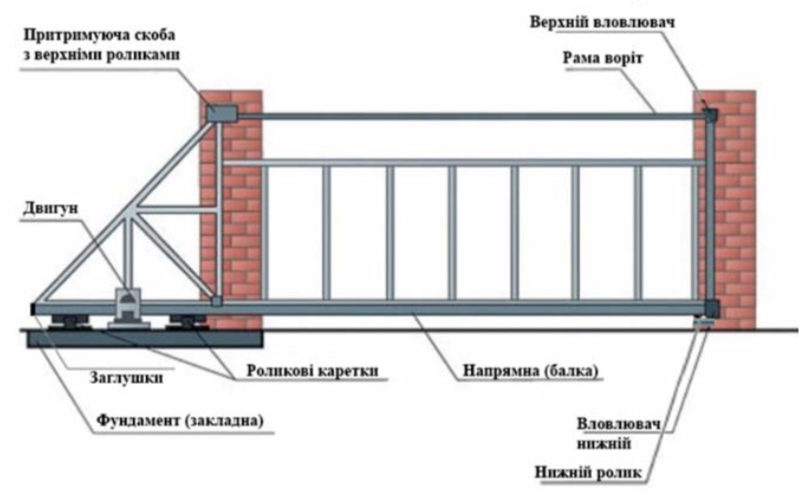 Притримуюча скоба з верхніми роликами

Верхній вловлювач

Рама воріт

Двигун

Заглушки

Роликові каретки

Напрямна (балка)

Фундамент (закладна)

Вловлювач нижній

Нижній ролик